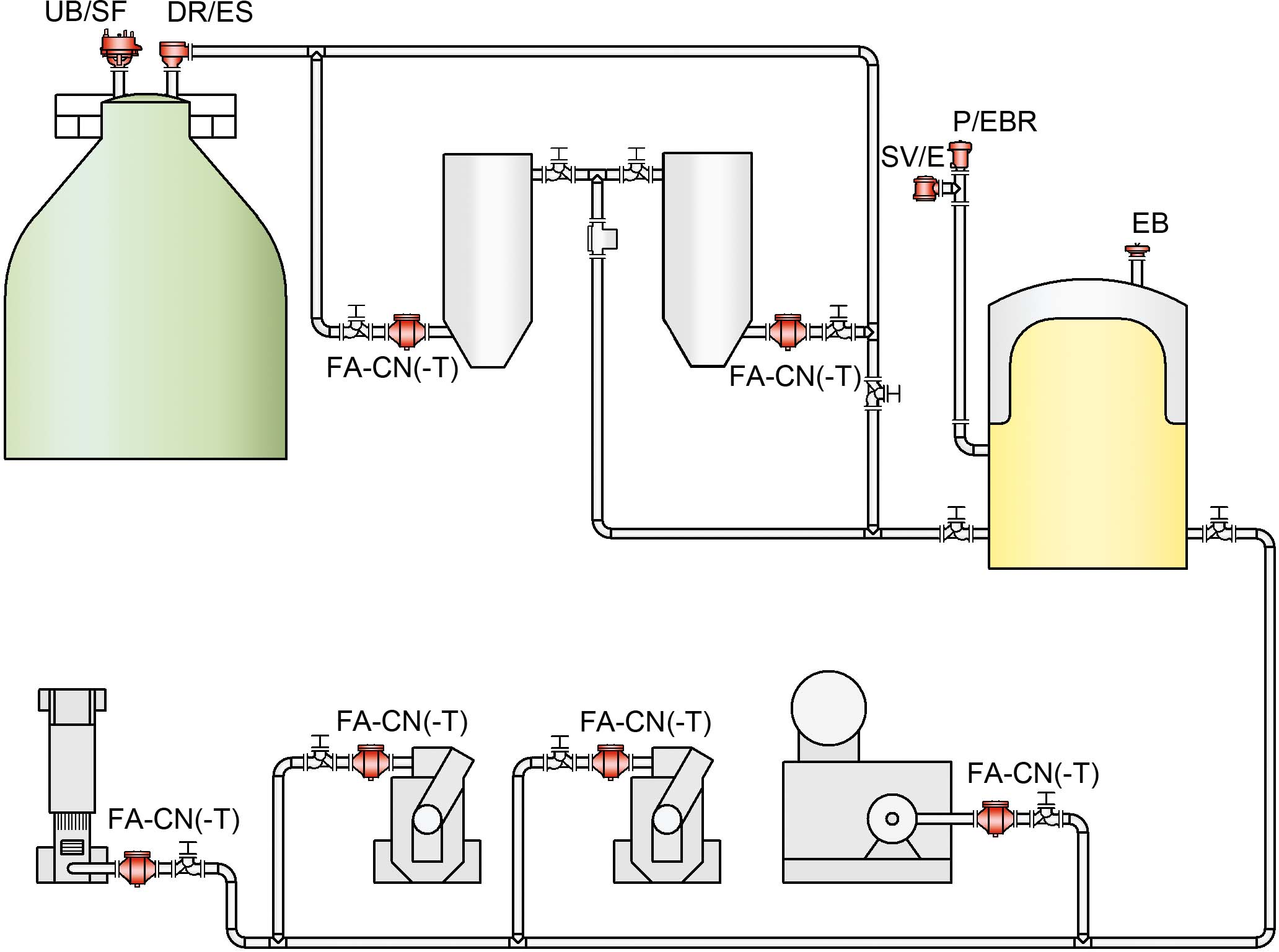 UB/SF
DR/ES

P/EBR
SV/E

EB

FA-CN(-T)

FA-CN(-T)

FA-CN(-T)

FA-CN(-T)

FA-CN(-T)

FA-CN(-T)